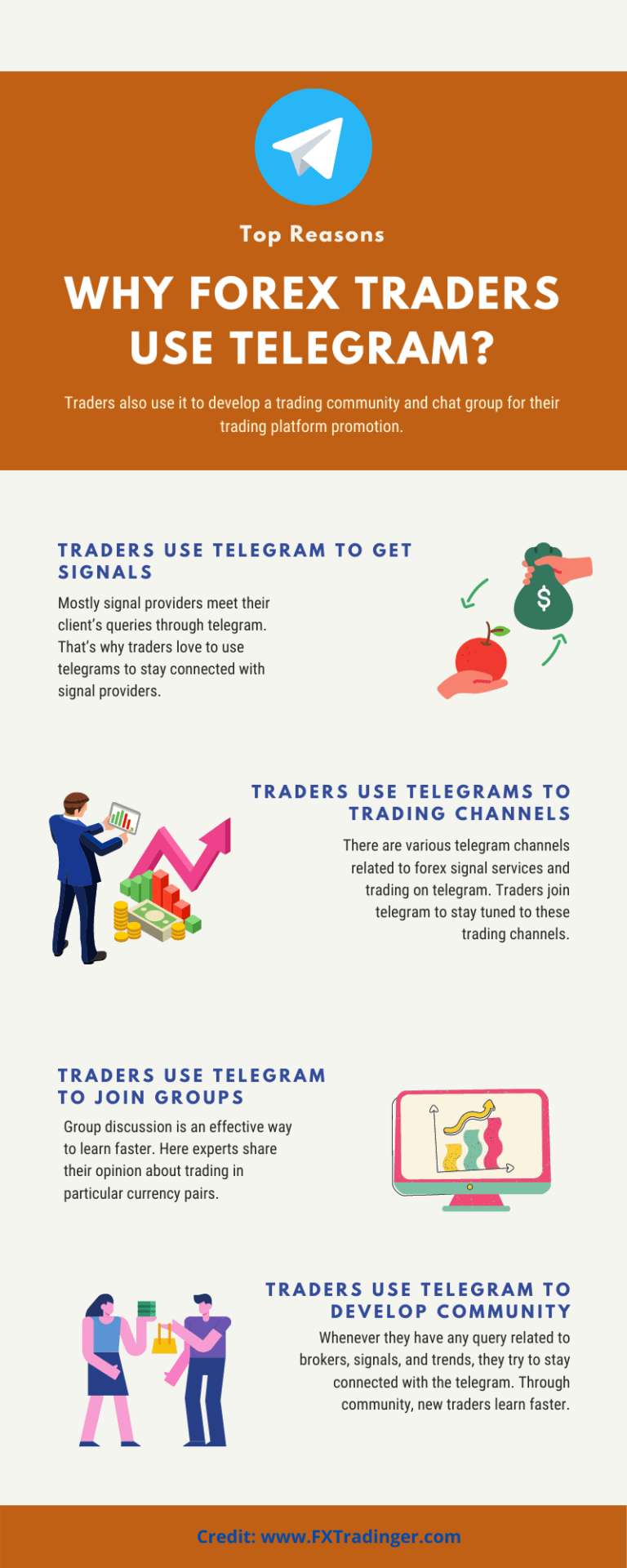 Top Reasons

WHY FOREX TRADERS USE TELEGRAM?

Traders also use it to develop a trading community and chat group for their trading platform promotion.

TRADERS USE TELEGRAM TO GET SIGNALS

Mostly signal providers meet their client's queries through telegram. That's why traders love to use telegrams to stay connected with signal providers.

$

TRADERS USE TELEGRAMS TO TRADING CHANNELS

There are various telegram channels related to forex signal services and trading on telegram. Traders join telegram to stay tuned to these trading channels.

TRADERS USE TELEGRAM TO JOIN GROUPS

Group discussion is an effective way to learn faster. Here experts share their opinion about trading in particular currency pairs.

TRADERS USE TELEGRAM TO DEVELOP COMMUNITY

Whenever they have any query related to brokers, signals, and trends, they try to stay connected with the telegram. Through community, new traders learn faster.

Credit: www.FXTradinger.com