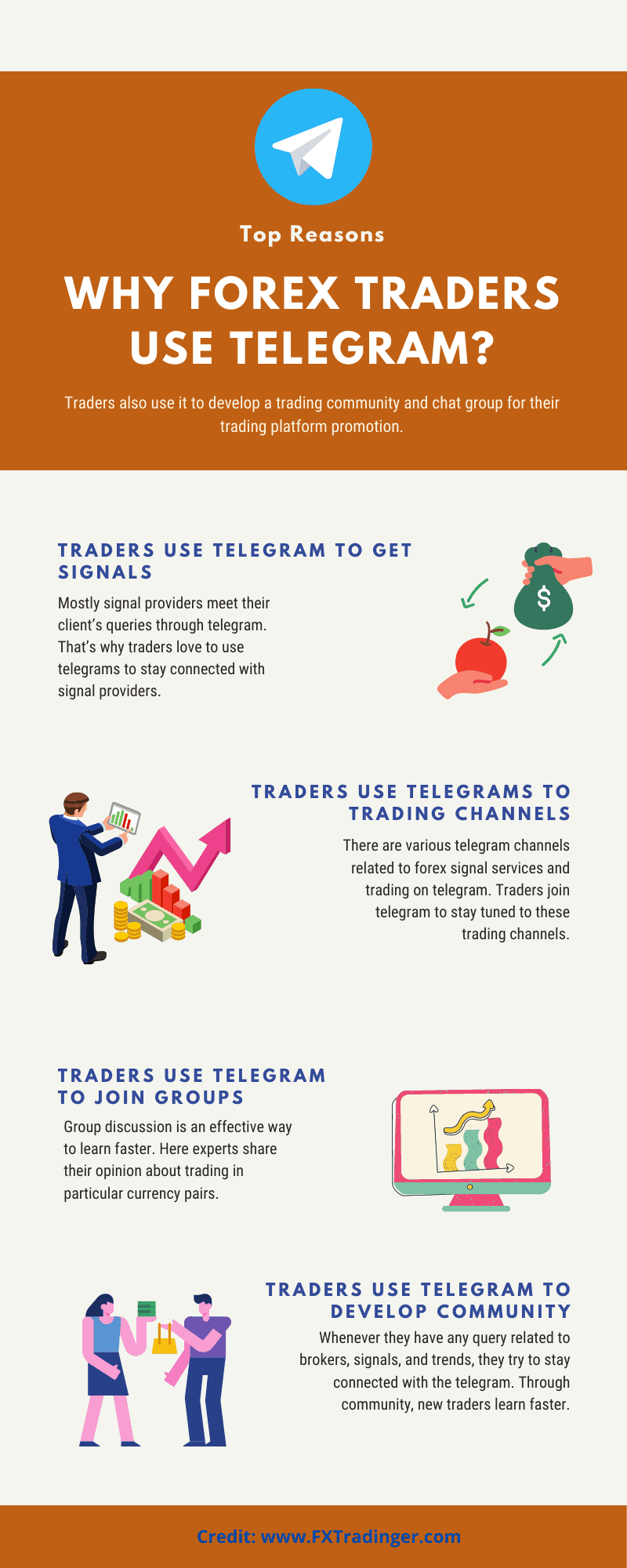 Top Reasons

WHY FOREX TRADERS USE TELEGRAM?

Traders also use it to develop a trading community and chat group for their trading platform promotion.

TRADERS USE TELEGRAM TO GET SIGNALS

Mostly signal providers meet their client's queries through telegram. That's why traders love to use telegrams to stay connected with signal providers.

$

TRADERS USE TELEGRAMS TO TRADING CHANNELS

There are various telegram channels related to forex signal services and trading on telegram. Traders join telegram to stay tuned to these trading channels.

TRADERS USE TELEGRAM TO JOIN GROUPS

Group discussion is an effective way to learn faster. Here experts share their opinion about trading in particular currency pairs.

TRADERS USE TELEGRAM TO DEVELOP COMMUNITY

Whenever they have any query related to brokers, signals, and trends, they try to stay connected with the telegram. Through community, new traders learn faster.

Credit: www.FXTradinger.com