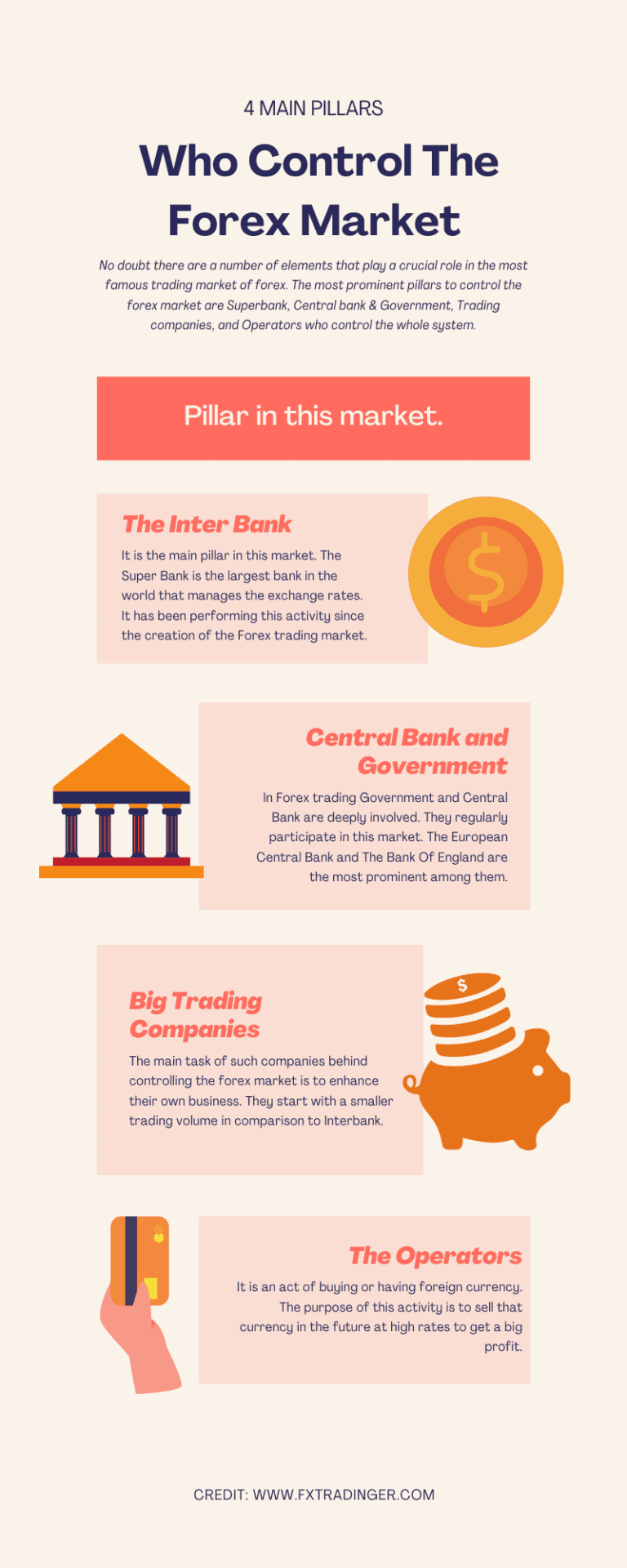 4 MAIN PILLARS

Who Control The Forex Market

No doubt there are a number of elements that play a crucial role in the most famous trading market of forex. The most prominent pillars to control the forex market are Superbank, Central bank & Government, Trading companies, and Operators who control the whole system.

Pillar in this market.

The Inter Bank

It is the main pillar in this market. The Super Bank is the largest bank in the world that manages the exchange rates. It has been performing this activity since the creation of the Forex trading market.

$

Central Bank and Government

In Forex trading Government and Central Bank are deeply involved. They regularly participate in this market. The European Central Bank and The Bank Of England are the most prominent among them.

Big Trading Companies

The main task of such companies behind controlling the forex market is to enhance their own business. They start with a smaller trading volume in comparison to Interbank.

$

The Operators

It is an act of buying or having foreign currency. The purpose of this activity is to sell that currency in the future at high rates to get a big profit.

CREDIT: WWW.FXTRADINGER.COM