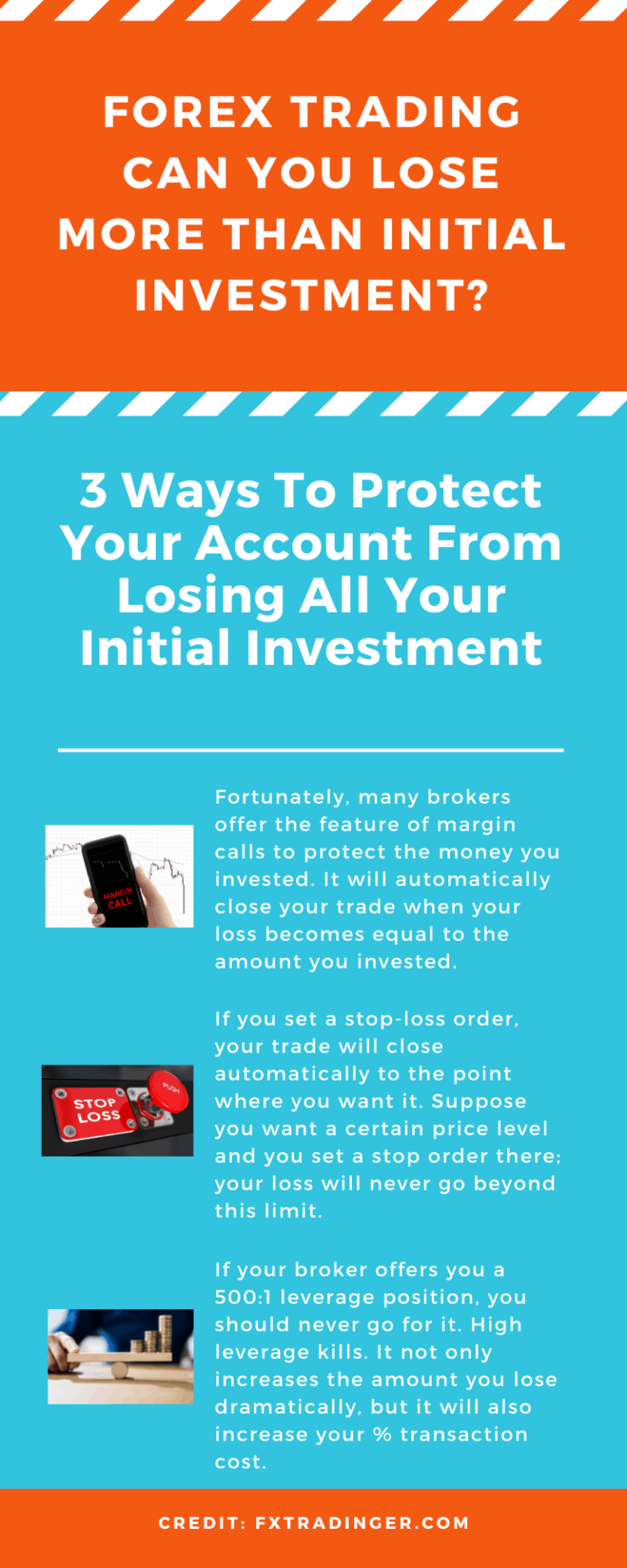 FOREX TRADING CAN YOU LOSE MORE THAN INITIAL INVESTMENT?

3 Ways To Protect Your Account From Losing All Your Initial Investment

MARGIN CALL

Fortunately, many brokers offer the feature of margin calls to protect the money you invested. It will automatically close your trade when your loss becomes equal to the amount you invested.

STOP LOSS

PUSH

If you set a stop-loss order, your trade will close automatically to the point where you want it. Suppose you want a certain price level and you set a stop order there; your loss will never go beyond this limit.

If your broker offers you a 500:1 leverage position, you should never go for it. High leverage kills. It not only increases the amount you lose dramatically, but it will also increase your % transaction cost.

CREDIT: FXTRADINGER.COM